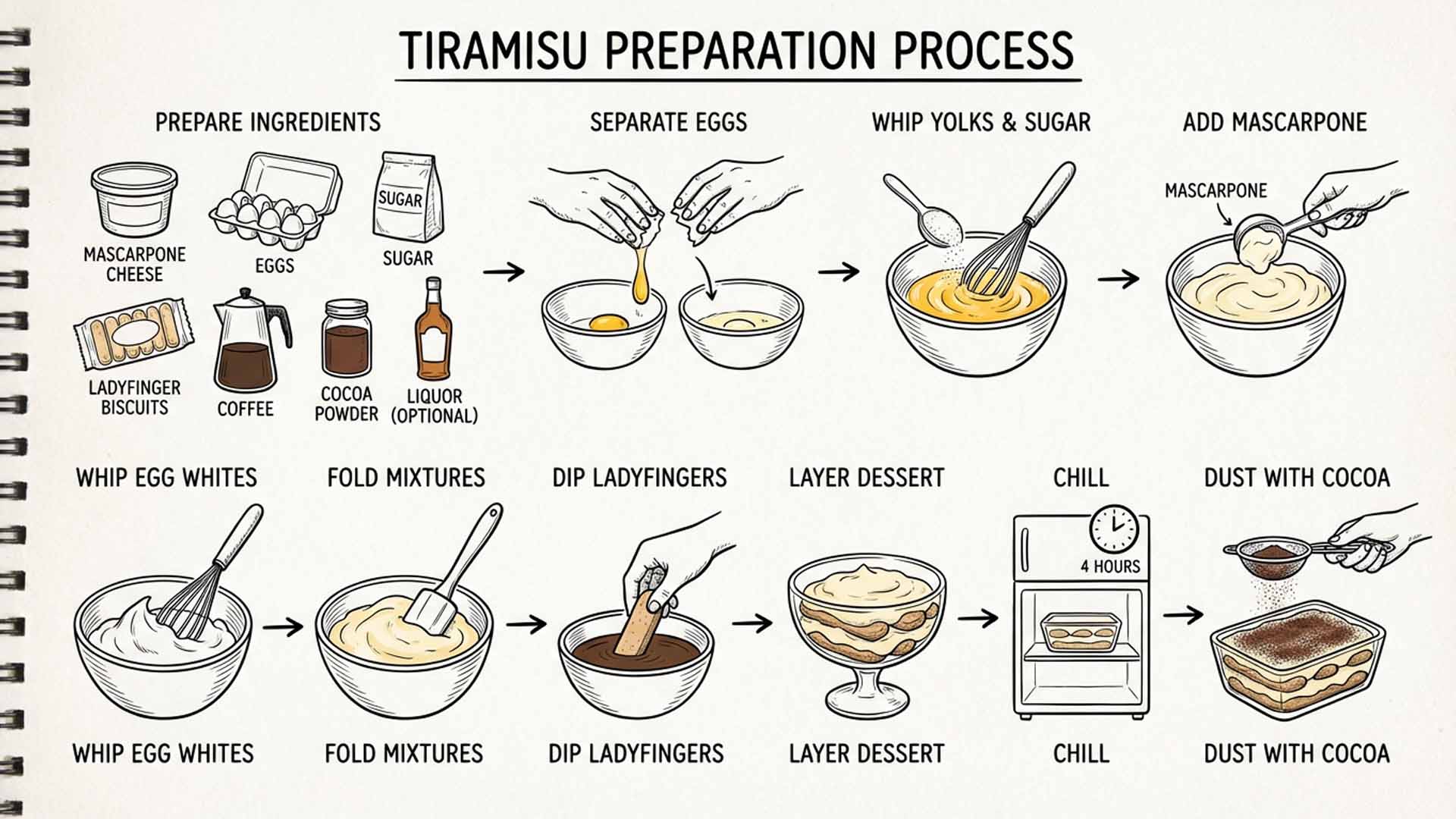 TIRAMISU PREPARATION PROCESS

PREPARE INGREDIENTS

MASCARPONE CHEESE

EGGS

SUGAR

SUGAR

LADYFINGER BISCUITS

COFFEE

COCOA POWDER

LIQUOR (OPTIONAL)

SEPARATE EGGS

WHIP YOLKS & SUGAR

ADD MASCARPONE

MASCARPONE

WHIP EGG WHITES

FOLD MIXTURES

DIP LADYFINGERS

LAYER DESSERT

CHILL

4 HOURS

DUST WITH COCOA

WHIP EGG WHITES

FOLD MIXTURES

DIP LADYFINGERS

LAYER DESSERT

CHILL

DUST WITH COCOA